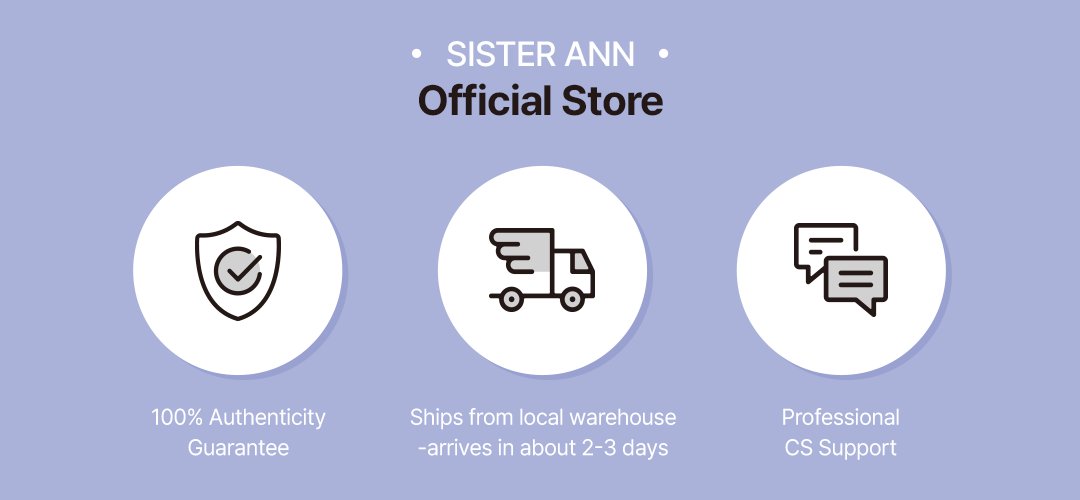 • SISTER ANN •
Official Store

100% Authenticity
Guarantee

Ships from local warehouse
-arrives in about 2-3 days

Professional
CS Support