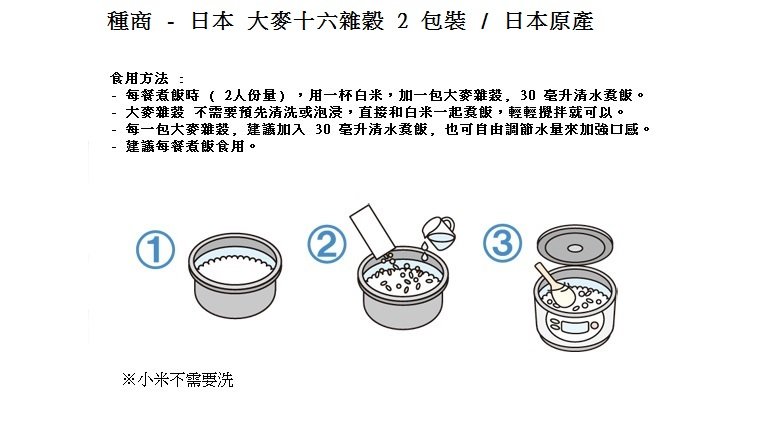 種商 - 日本 大麥十六雜穀 2 包裝 / 日本原產

食用方法 :
- 每餐煮飯時 ( 2人份量) ,用一杯白米,加一包大麥雜穀, 30 毫升清水煮飯。
- 大麥雜穀 不需要預先清洗或泡浸,直接和白米一起煮飯,輕輕攪拌就可以。
- 每一包大麥雜穀, 建議加入 30 毫升清水煮飯, 也可自由調節水量來加強口感。
- 建議每餐煮飯食用。

①

②

③

※小米不需要洗