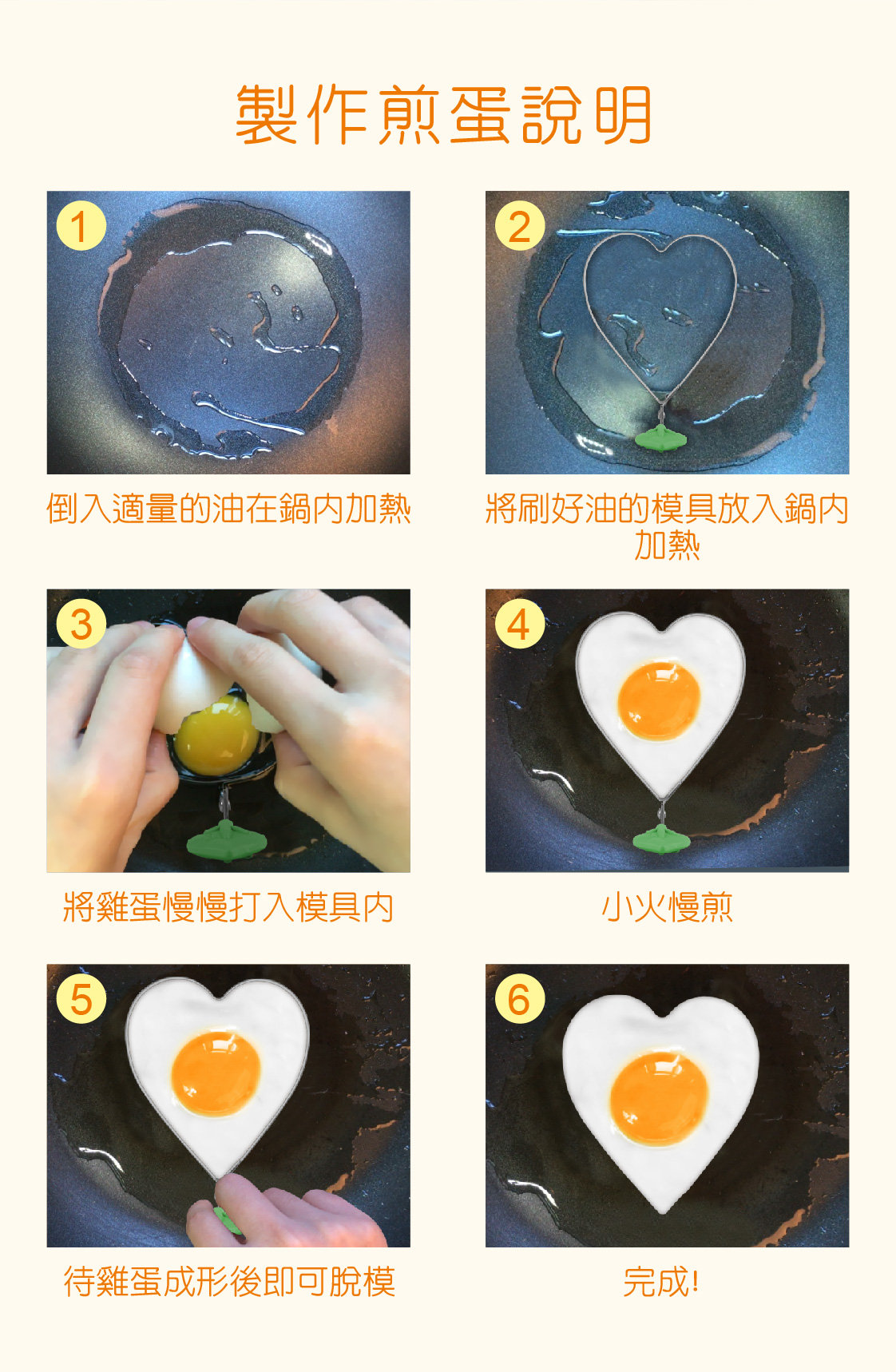 製作煎蛋說明

1

倒入適量的油在鍋內加熱

2

將刷好油的模具放入鍋內加熱

3

將雞蛋慢慢打入模具內

4

小火慢煎

5

待雞蛋成形後即可脫模

6

完成!